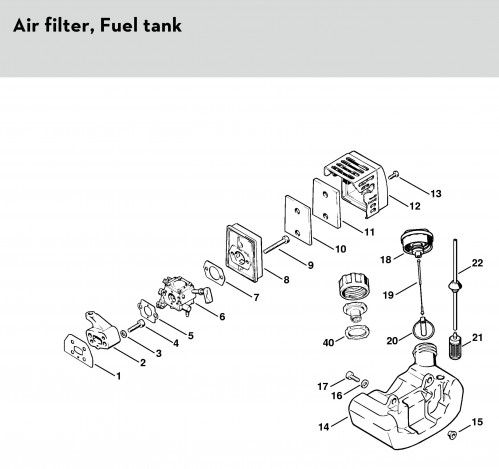 Air filter, Fuel tank

13
12
11
10
9
8
7
6
5
4
3
2
1
18
22
19
40
20
21
17
16
14
15